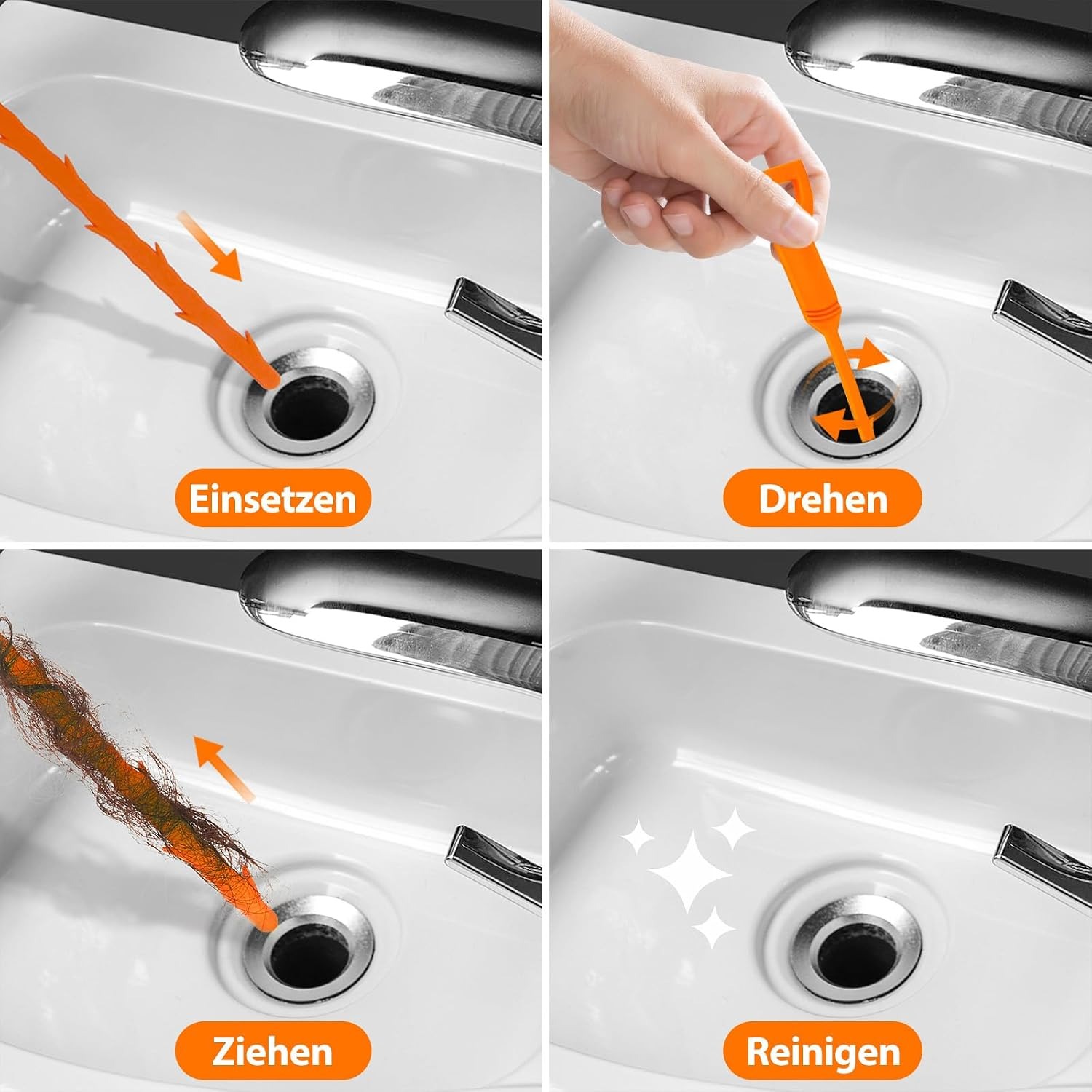 Einsetzen

Drehen

Ziehen

Reinigen